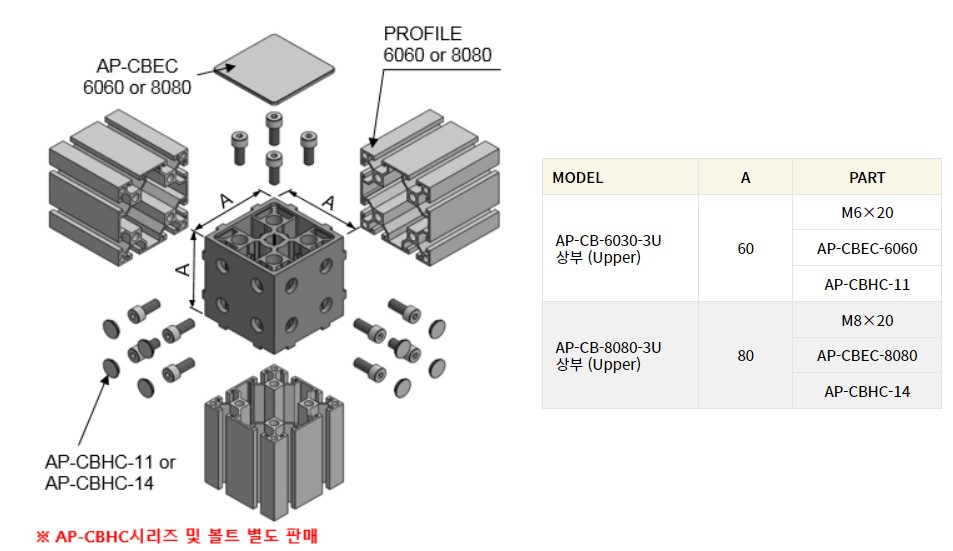 AP-CBEC
6060 or 8080

PROFILE
6060 or 8080

A

A

A

AP-CBHC-11 or
AP-CBHC-14

※ AP-CBHC시리즈 및 볼트 별도 판매

| MODEL | A | PART |
|---|---|---|
| AP-CB-6030-3U 상부 (Upper) | 60 | M6×20 |
| | | AP-CBEC-6060 |
| | | AP-CBHC-11 |
| AP-CB-8080-3U 상부 (Upper) | 80 | M8×20 |
| | | AP-CBEC-8080 |
| | | AP-CBHC-14 |