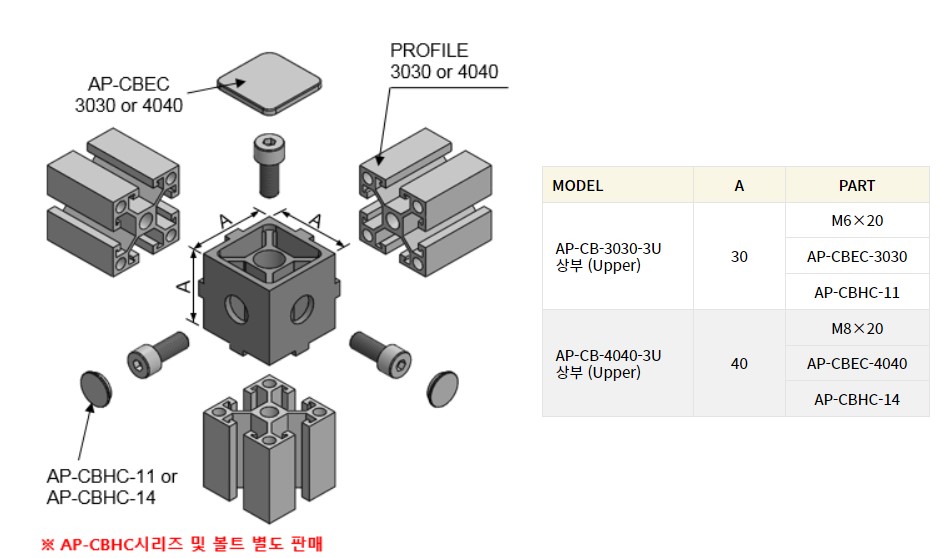 AP-CBEC
3030 or 4040

PROFILE
3030 or 4040

A A A

AP-CBHC-11 or
AP-CBHC-14

※ AP-CBHC시리즈 및 볼트 별도 판매

| MODEL | A | PART |
|---|---|---|
| AP-CB-3030-3U 상부 (Upper) | 30 | M6×20 |
| | | AP-CBEC-3030 |
| | | AP-CBHC-11 |
| AP-CB-4040-3U 상부 (Upper) | 40 | M8×20 |
| | | AP-CBEC-4040 |
| | | AP-CBHC-14 |